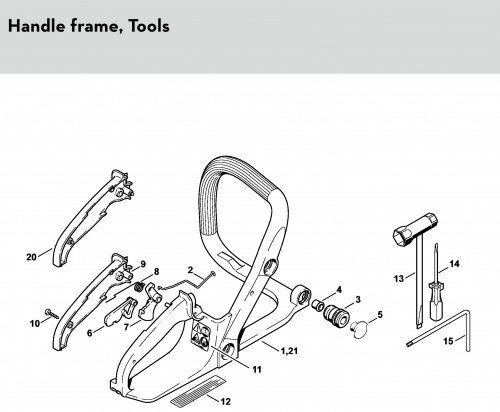 Handle frame, Tools

20
9
8
2
10
6
7
4
3
5
13
14
15
1,21
11
12